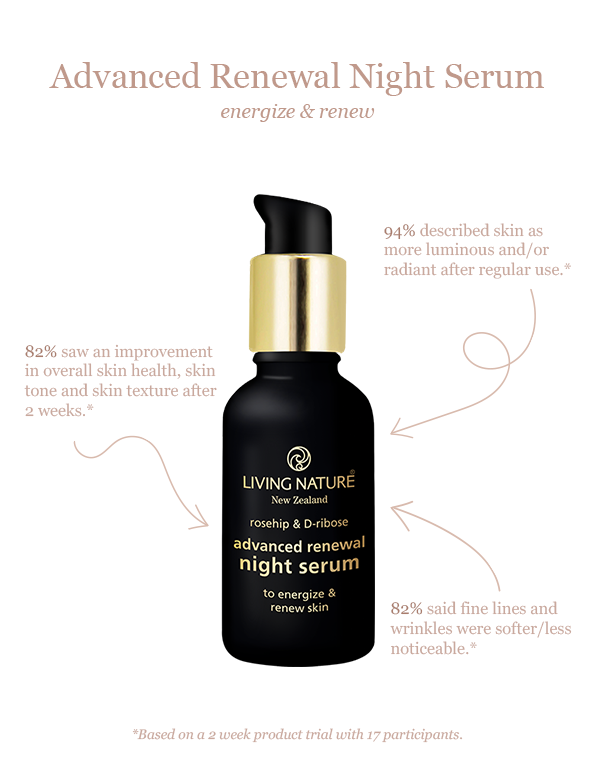 Advanced Renewal Night Serum

energize & renew

94% described skin as more luminous and/or radiant after regular use.*

82% saw an improvement in overall skin health, skin tone and skin texture after 2 weeks.*

LIVING NATURE®
New Zealand
rosehip & D-ribose
advanced renewal
night serum
to energize & renew skin

82% said fine lines and wrinkles were softer/less noticeable.*

*Based on a 2 week product trial with 17 participants.